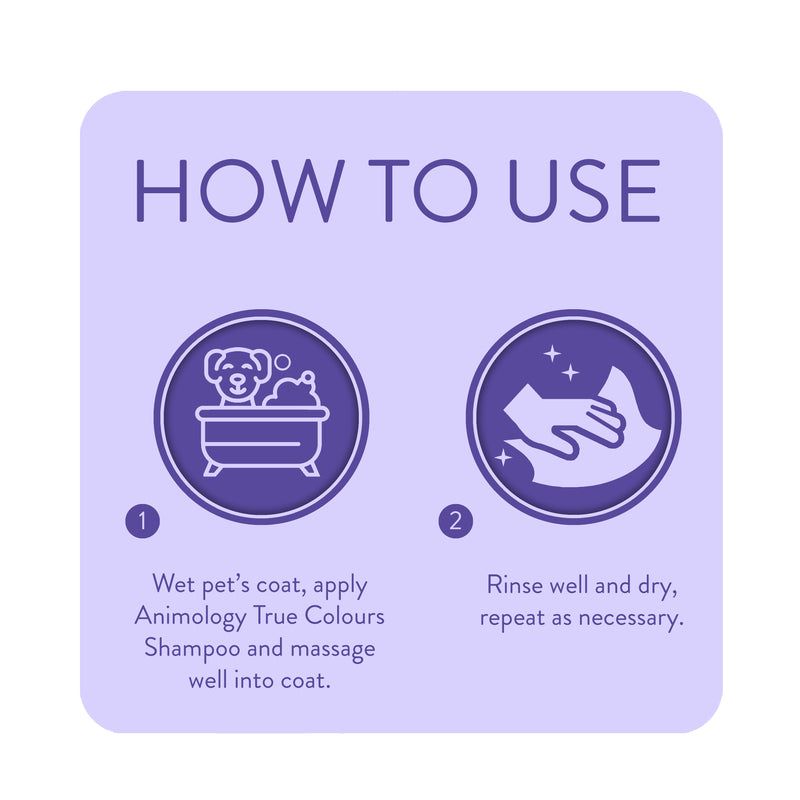 HOW TO USE

1

Wet pet's coat, apply Animology True Colours Shampoo and massage well into coat.

2

Rinse well and dry, repeat as necessary.